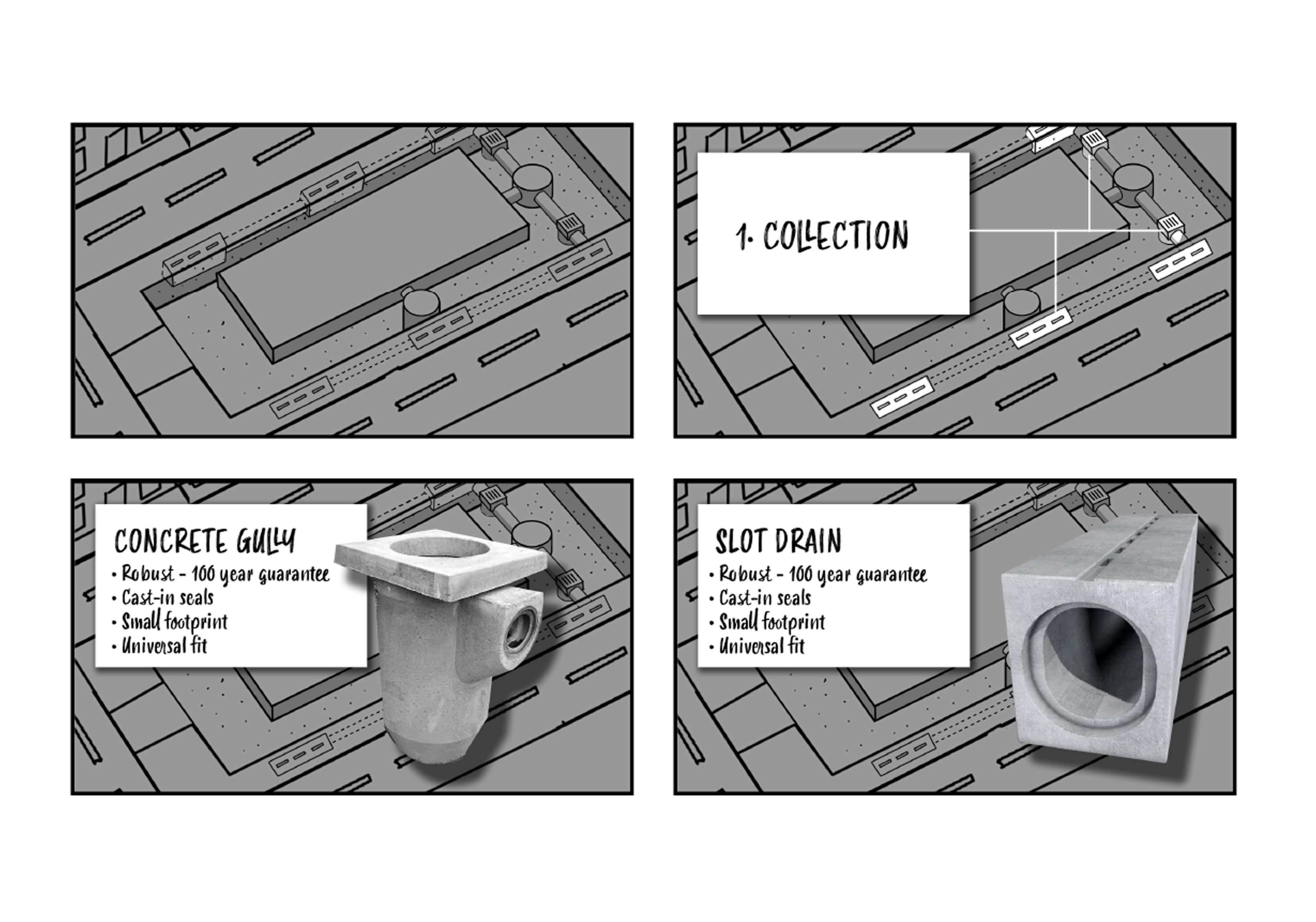 1. COLLECTION

CONCRETE GULLY
• Robust - 100 year guarantee
• Cast-in seals
• Small footprint
• Universal fit

SLOT DRAIN
• Robust - 100 year guarantee
• Cast-in seals
• Small footprint
• Universal fit